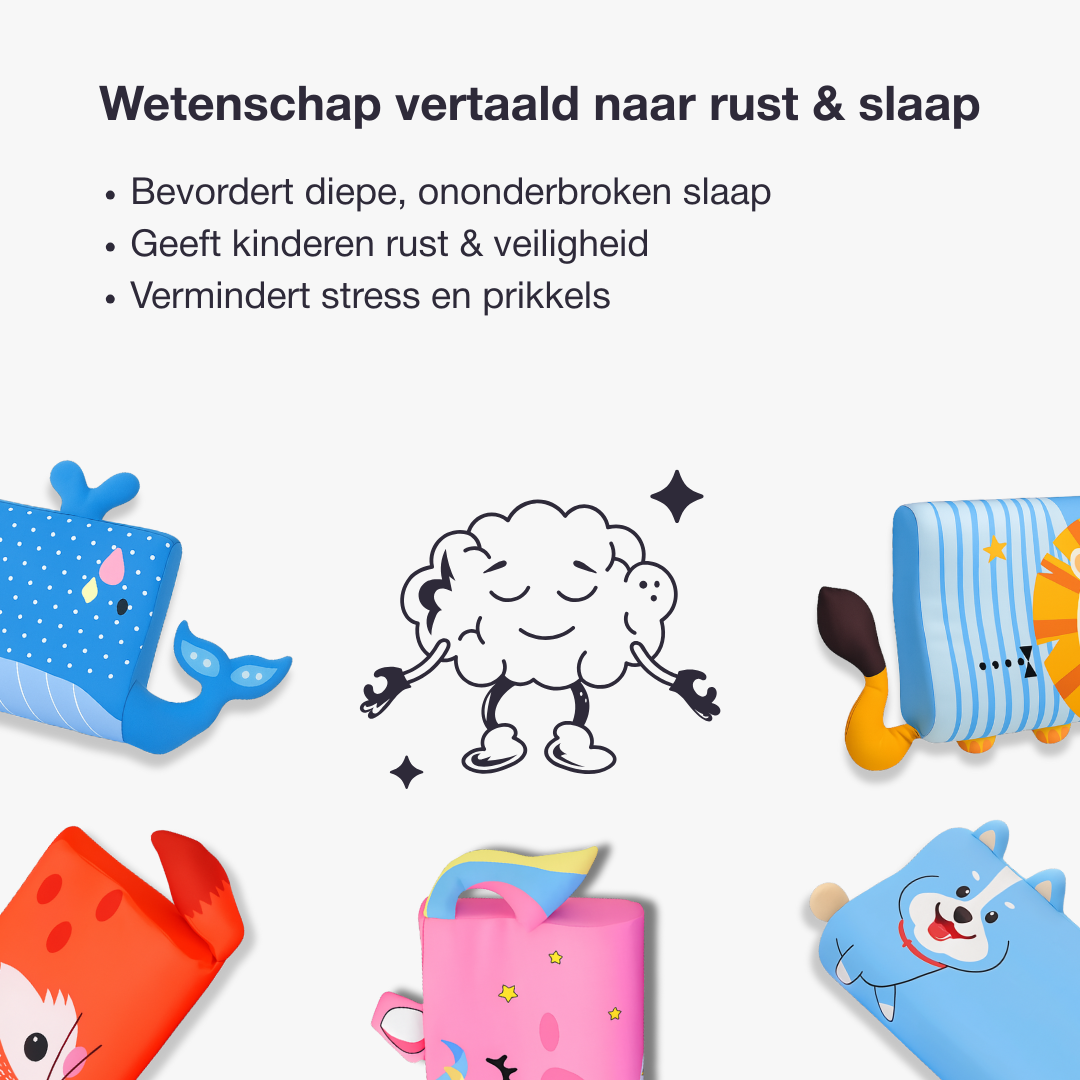 Wetenschap vertaald naar rust & slaap

• Bevordert diepe, ononderbroken slaap
• Geeft kinderen rust & veiligheid
• Vermindert stress en prikkels