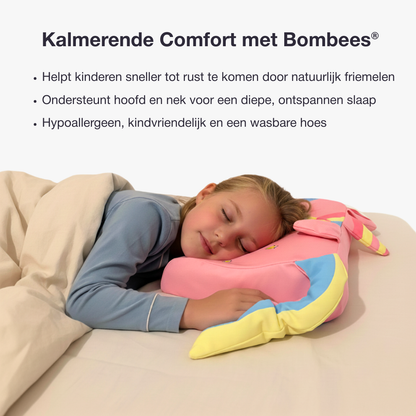 Kalmerende Comfort met Bombees®

• Helpt kinderen sneller tot rust te komen door natuurlijk friemelen
• Ondersteunt hoofd en nek voor een diepe, ontspannen slaap
• Hypoallergeen, kindvriendelijk en een wasbare hoes